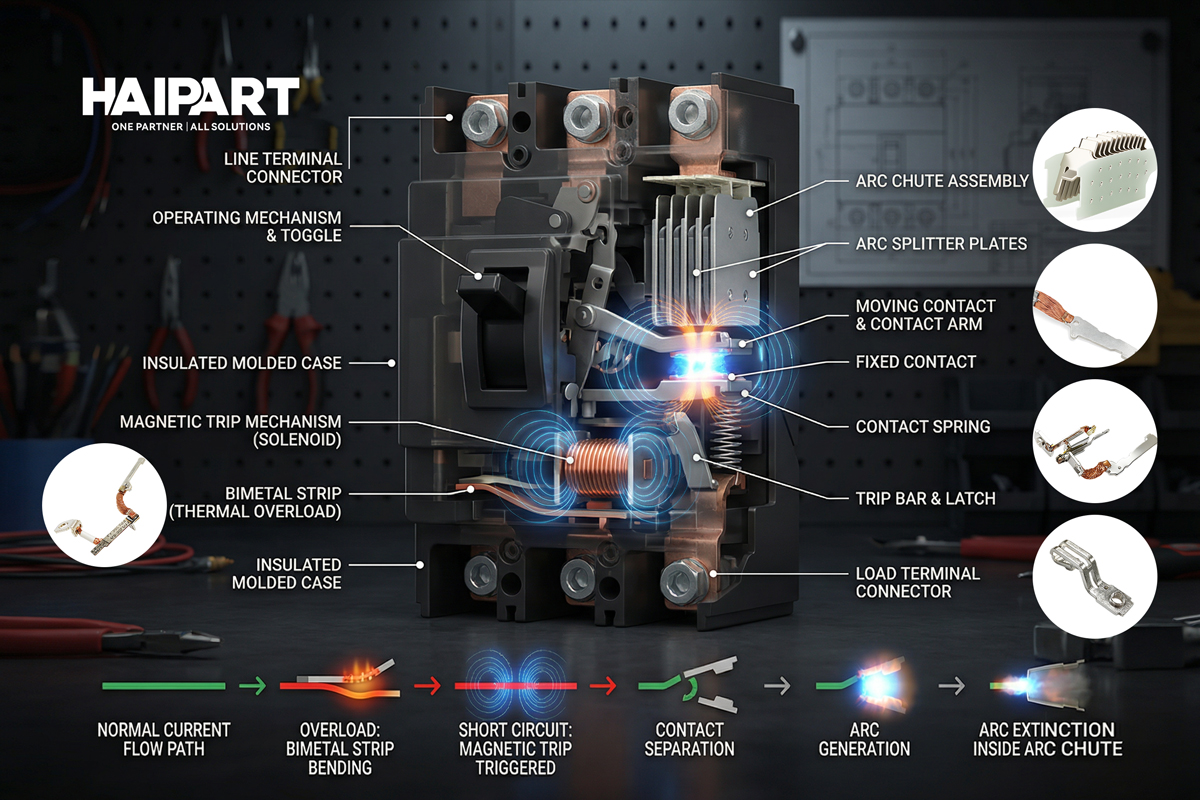 HAIPART
ONE PARTNER | ALL SOLUTIONS

LINE TERMINAL CONNECTOR

OPERATING MECHANISM & TOGGLE

INSULATED MOLDED CASE

MAGNETIC TRIP MECHANISM (SOLENOID)

BIMETAL STRIP (THERMAL OVERLOAD)

INSULATED MOLDED CASE

ARC CHUTE ASSEMBLY

ARC SPLITTER PLATES

MOVING CONTACT & CONTACT ARM

FIXED CONTACT

CONTACT SPRING

TRIP BAR & LATCH

LOAD TERMINAL CONNECTOR

NORMAL CURRENT FLOW PATH

OVERLOAD: BIMETAL STRIP BENDING

SHORT CIRCUIT: MAGNETIC TRIP TRIGGERED

CONTACT SEPARATION

ARC GENERATION

ARC EXTINCTION INSIDE ARC CHUTE